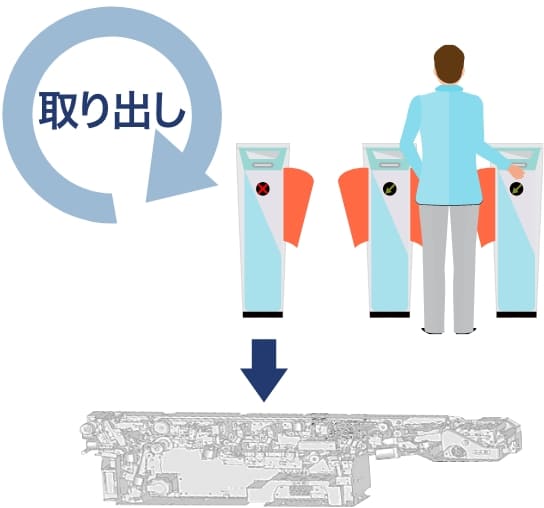 取り出し